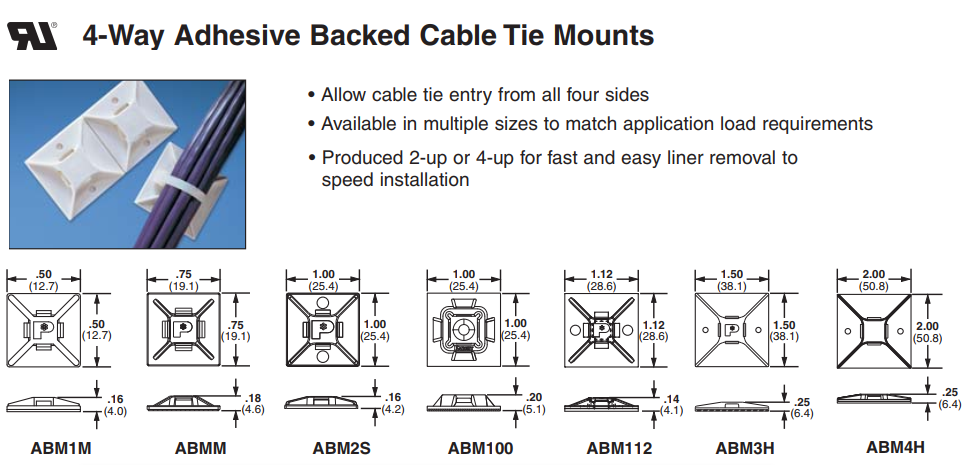 4-Way Adhesive Backed Cable Tie Mounts

• Allow cable tie entry from all four sides
• Available in multiple sizes to match application load requirements
• Produced 2-up or 4-up for fast and easy liner removal to speed installation

.50 (12.7)
.50 (12.7)
.16 (4.0)
ABM1M

.75 (19.1)
.75 (19.1)
.18 (4.6)
ABMM

1.00 (25.4)
1.00 (25.4)
.16 (4.2)
ABM2S

1.00 (25.4)
1.00 (25.4)
.20 (5.1)
ABM100

1.12 (28.6)
1.12 (28.6)
.14 (4.1)
ABM112

1.50 (38.1)
1.50 (38.1)
.25 (6.4)
ABM3H

2.00 (50.8)
2.00 (50.8)
.25 (6.4)
ABM4H